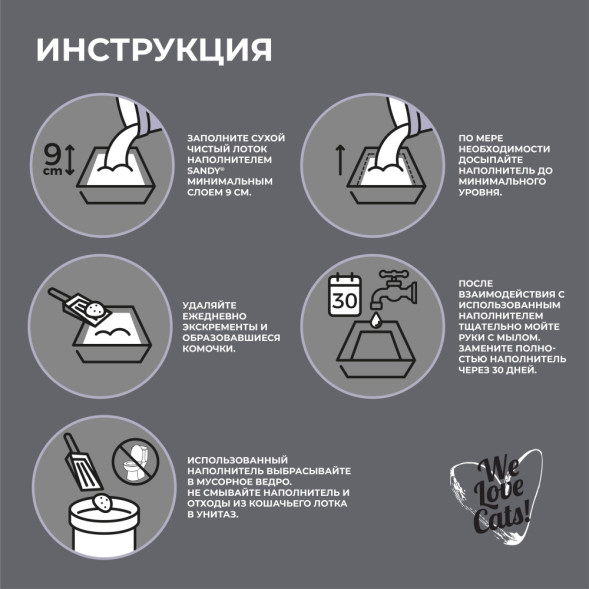 ИНСТРУКЦИЯ

9 cm

ЗАПОЛНИТЕ СУХОЙ ЧИСТЫЙ ЛОТОК НАПОЛНИТЕЛЕМ SANDY® МИНИМАЛЬНЫМ СЛОЕМ 9 СМ.

ПО МЕРЕ НЕОБХОДИМОСТИ ДОСЫПАЙТЕ НАПОЛНИТЕЛЬ ДО МИНИМАЛЬНОГО УРОВНЯ.

УДАЛЯЙТЕ ЕЖЕДНЕВНО ЭКСКРЕМЕНТЫ И ОБРАЗОВАВШИЕСЯ КОМОЧКИ.

30

ПОСЛЕ ВЗАИМОДЕЙСТВИЯ С ИСПОЛЬЗОВАННЫМ НАПОЛНИТЕЛЕМ ТЩАТЕЛЬНО МОЙТЕ РУКИ С МЫЛОМ. ЗАМЕНИТЕ ПОЛНОСТЬЮ НАПОЛНИТЕЛЬ ЧЕРЕЗ 30 ДНЕЙ.

ИСПОЛЬЗОВАННЫЙ НАПОЛНИТЕЛЬ ВЫБРАСЫВАЙТЕ В МУСОРНОЕ ВЕДРО.
НЕ СМЫВАЙТЕ НАПОЛНИТЕЛЬ И ОТХОДЫ ИЗ КОШАЧЬЕГО ЛОТКА В УНИТАЗ.

We Love Cats!