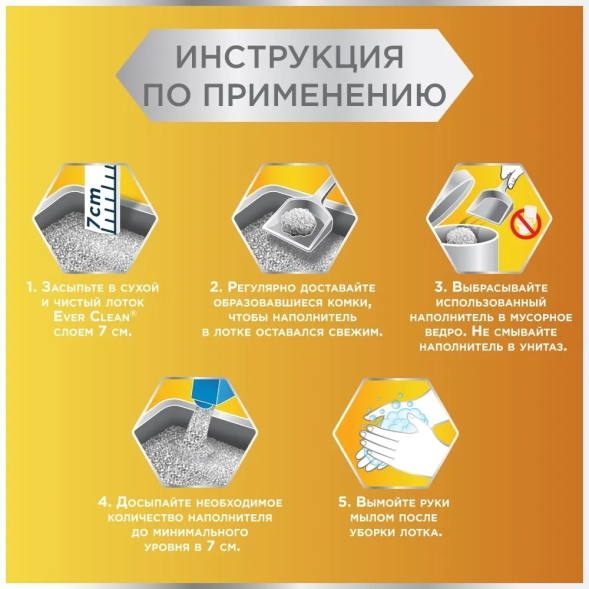 ИНСТРУКЦИЯ ПО ПРИМЕНЕНИЮ

7cm

1. Засыпьте в сухой и чистый лоток Ever Clean® слоем 7 см.

2. Регулярно доставайте образовавшиеся комки, чтобы наполнитель в лотке оставался свежим.

3. Выбрасывайте использованный наполнитель в мусорное ведро. Не смывайте наполнитель в унитаз.

4. Досыпайте необходимое количество наполнителя до минимального уровня в 7 см.

5. Вымойте руки мылом после уборки лотка.