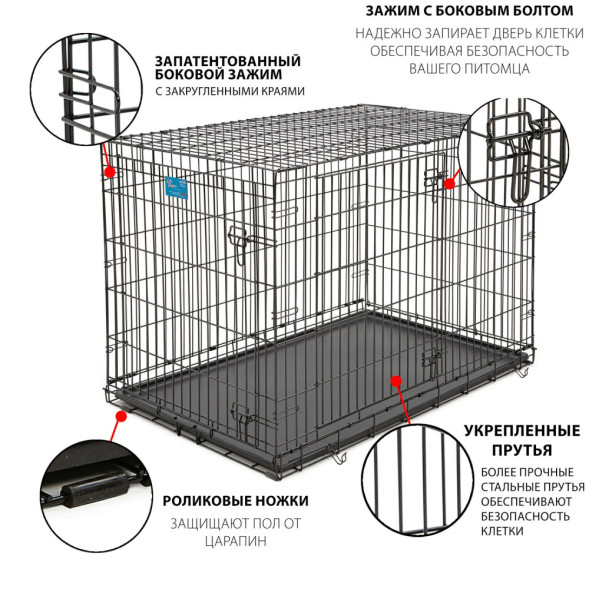 ЗАЖИМ С БОКОВЫМ БОЛТОМ

НАДЕЖНО ЗАПИРАЕТ ДВЕРЬ КЛЕТКИ ОБЕСПЕЧИВАЯ БЕЗОПАСНОСТЬ ВАШЕГО ПИТОМЦА

ЗАПАТЕНТОВАННЫЙ БОКОВОЙ ЗАЖИМ

С ЗАКРУГЛЕННЫМИ КРАЯМИ

УКРЕПЛЕННЫЕ ПРУТЬЯ

БОЛЕЕ ПРОЧНЫЕ СТАЛЬНЫЕ ПРУТЬЯ ОБЕСПЕЧИВАЮТ БЕЗОПАСНОСТЬ КЛЕТКИ

РОЛИКОВЫЕ НОЖКИ

ЗАЩИЩАЮТ ПОЛ ОТ ЦАРАПИН