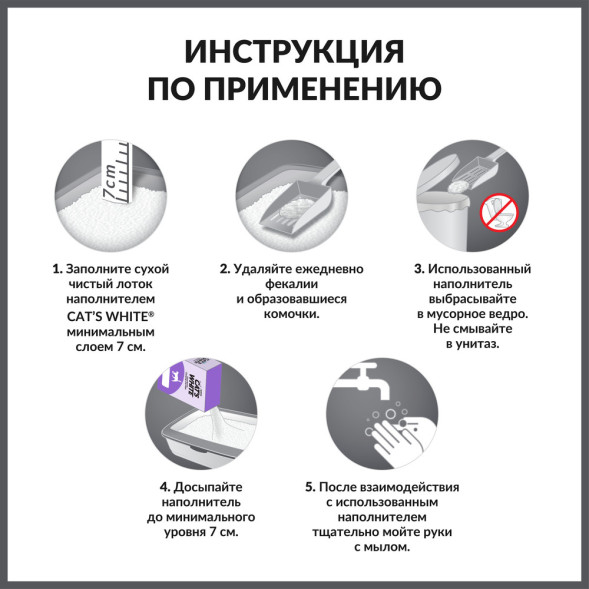 ИНСТРУКЦИЯ ПО ПРИМЕНЕНИЮ

7cm

1. Заполните сухой чистый лоток наполнителем CAT'S WHITE® минимальным слоем 7 см.

2. Удаляйте ежедневно фекалии и образовавшиеся комочки.

3. Использованный наполнитель выбрасывайте в мусорное ведро. Не смывайте в унитаз.

CAT'S WHITE

4. Досыпайте наполнитель до минимального уровня 7 см.

5. После взаимодействия с использованным наполнителем тщательно мойте руки с мылом.