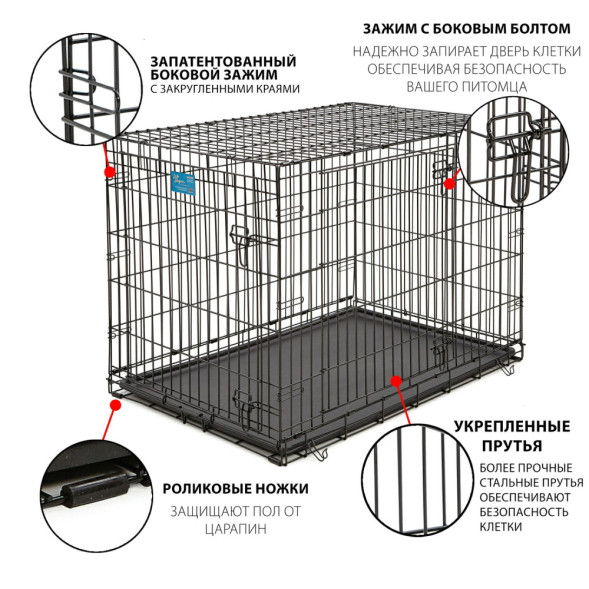 ЗАПАТЕНТОВАННЫЙ БОКОВОЙ ЗАЖИМ
С ЗАКРУГЛЕННЫМИ КРАЯМИ

ЗАЖИМ С БОКОВЫМ БОЛТОМ
НАДЕЖНО ЗАПИРАЕТ ДВЕРЬ КЛЕТКИ ОБЕСПЕЧИВАЯ БЕЗОПАСНОСТЬ ВАШЕГО ПИТОМЦА

РОЛИКОВЫЕ НОЖКИ
ЗАЩИЩАЮТ ПОЛ ОТ ЦАРАПИН

УКРЕПЛЕННЫЕ ПРУТЬЯ
БОЛЕЕ ПРОЧНЫЕ СТАЛЬНЫЕ ПРУТЬЯ ОБЕСПЕЧИВАЮТ БЕЗОПАСНОСТЬ КЛЕТКИ