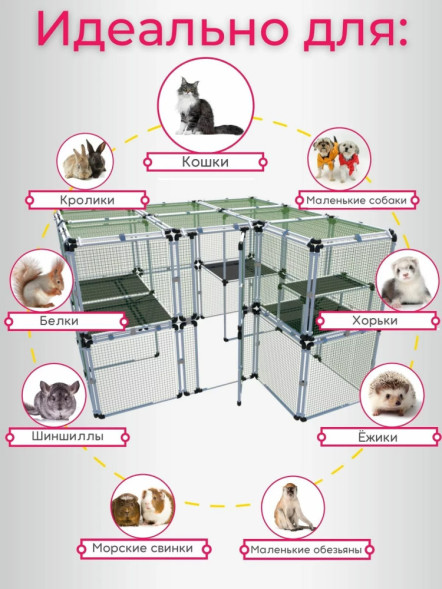 Идеально для:

Кошки

Кролики

Маленькие собаки

Белки

Хорьки

Шиншиллы

Ёжики

Морские свинки

Маленькие обезьяны