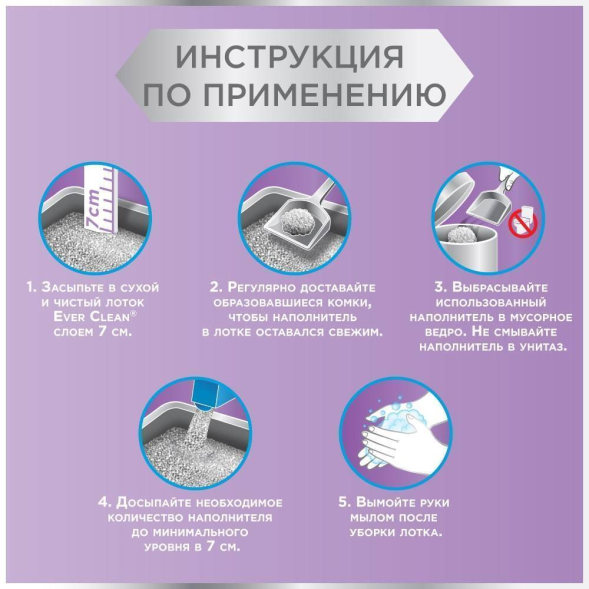 ИНСТРУКЦИЯ ПО ПРИМЕНЕНИЮ

7cm

1. Засыпьте в сухой и чистый лоток Ever Clean® слоем 7 см.

2. Регулярно доставайте образовавшиеся комки, чтобы наполнитель в лотке оставался свежим.

3. Выбрасывайте использованный наполнитель в мусорное ведро. Не смывайте наполнитель в унитаз.

4. Досыпайте необходимое количество наполнителя до минимального уровня в 7 см.

5. Вымойте руки мылом после уборки лотка.