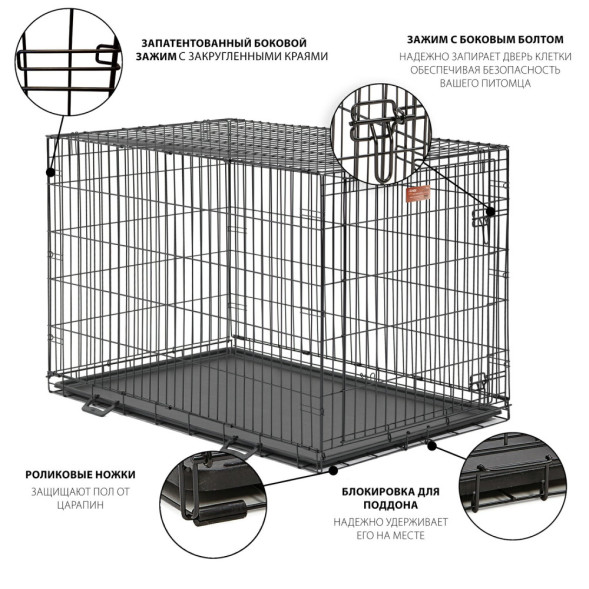 ЗАПАТЕНТОВАННЫЙ БОКОВОЙ ЗАЖИМ С ЗАКРУГЛЕННЫМИ КРАЯМИ

ЗАЖИМ С БОКОВЫМ БОЛТОМ

НАДЕЖНО ЗАПИРАЕТ ДВЕРЬ КЛЕТКИ ОБЕСПЕЧИВАЯ БЕЗОПАСНОСТЬ ВАШЕГО ПИТОМЦА

РОЛИКОВЫЕ НОЖКИ

ЗАЩИЩАЮТ ПОЛ ОТ ЦАРАПИН

БЛОКИРОВКА ДЛЯ ПОДДОНА

НАДЕЖНО УДЕРЖИВАЕТ ЕГО НА МЕСТЕ