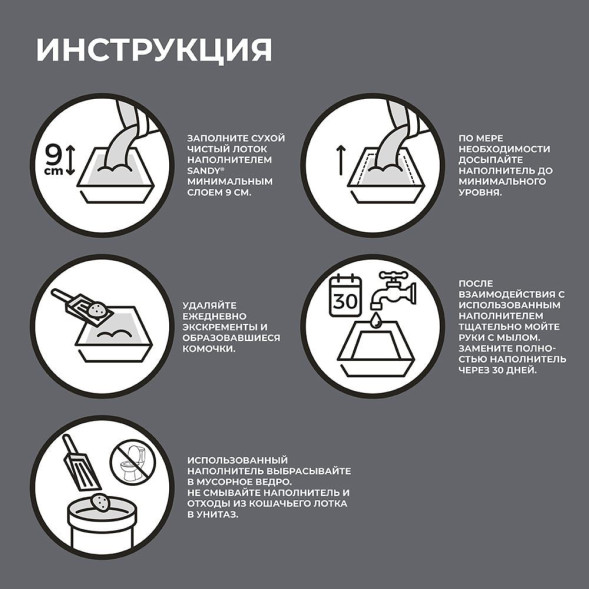 ИНСТРУКЦИЯ

9 cm

ЗАПОЛНИТЕ СУХОЙ ЧИСТЫЙ ЛОТОК НАПОЛНИТЕЛЕМ SANDY® МИНИМАЛЬНЫМ СЛОЕМ 9 СМ.

ПО МЕРЕ НЕОБХОДИМОСТИ ДОСЫПАЙТЕ НАПОЛНИТЕЛЬ ДО МИНИМАЛЬНОГО УРОВНЯ.

УДАЛЯЙТЕ ЕЖЕДНЕВНО ЭКСКРЕМЕНТЫ И ОБРАЗОВАВШИЕСЯ КОМОЧКИ.

30

ПОСЛЕ ВЗАИМОДЕЙСТВИЯ С ИСПОЛЬЗОВАННЫМ НАПОЛНИТЕЛЕМ ТЩАТЕЛЬНО МОЙТЕ РУКИ С МЫЛОМ. ЗАМЕНИТЕ ПОЛНОСТЬЮ НАПОЛНИТЕЛЬ ЧЕРЕЗ 30 ДНЕЙ.

ИСПОЛЬЗОВАННЫЙ НАПОЛНИТЕЛЬ ВЫБРАСЫВАЙТЕ В МУСОРНОЕ ВЕДРО.
НЕ СМЫВАЙТЕ НАПОЛНИТЕЛЬ И ОТХОДЫ ИЗ КОШАЧЬЕГО ЛОТКА В УНИТАЗ.