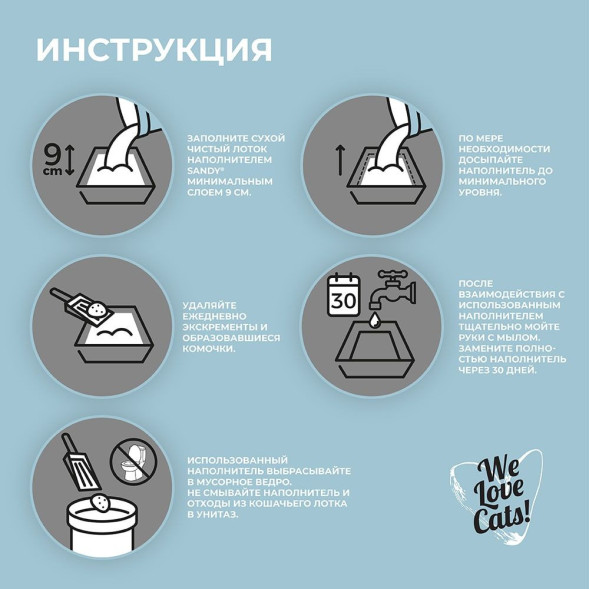 ИНСТРУКЦИЯ

9 cm

ЗАПОЛНИТЕ СУХОЙ ЧИСТЫЙ ЛОТОК НАПОЛНИТЕЛЕМ SANDY® МИНИМАЛЬНЫМ СЛОЕМ 9 СМ.

ПО МЕРЕ НЕОБХОДИМОСТИ ДОСЫПАЙТЕ НАПОЛНИТЕЛЬ ДО МИНИМАЛЬНОГО УРОВНЯ.

УДАЛЯЙТЕ ЕЖЕДНЕВНО ЭКСКРЕМЕНТЫ И ОБРАЗОВАВШИЕСЯ КОМОЧКИ.

30

ПОСЛЕ ВЗАИМОДЕЙСТВИЯ С ИСПОЛЬЗОВАННЫМ НАПОЛНИТЕЛЕМ ТЩАТЕЛЬНО МОЙТЕ РУКИ С МЫЛОМ. ЗАМЕНИТЕ ПОЛНОСТЬЮ НАПОЛНИТЕЛЬ ЧЕРЕЗ 30 ДНЕЙ.

ИСПОЛЬЗОВАННЫЙ НАПОЛНИТЕЛЬ ВЫБРАСЫВАЙТЕ В МУСОРНОЕ ВЕДРО.
НЕ СМЫВАЙТЕ НАПОЛНИТЕЛЬ И ОТХОДЫ ИЗ КОШАЧЬЕГО ЛОТКА В УНИТАЗ.

We Love Cats!